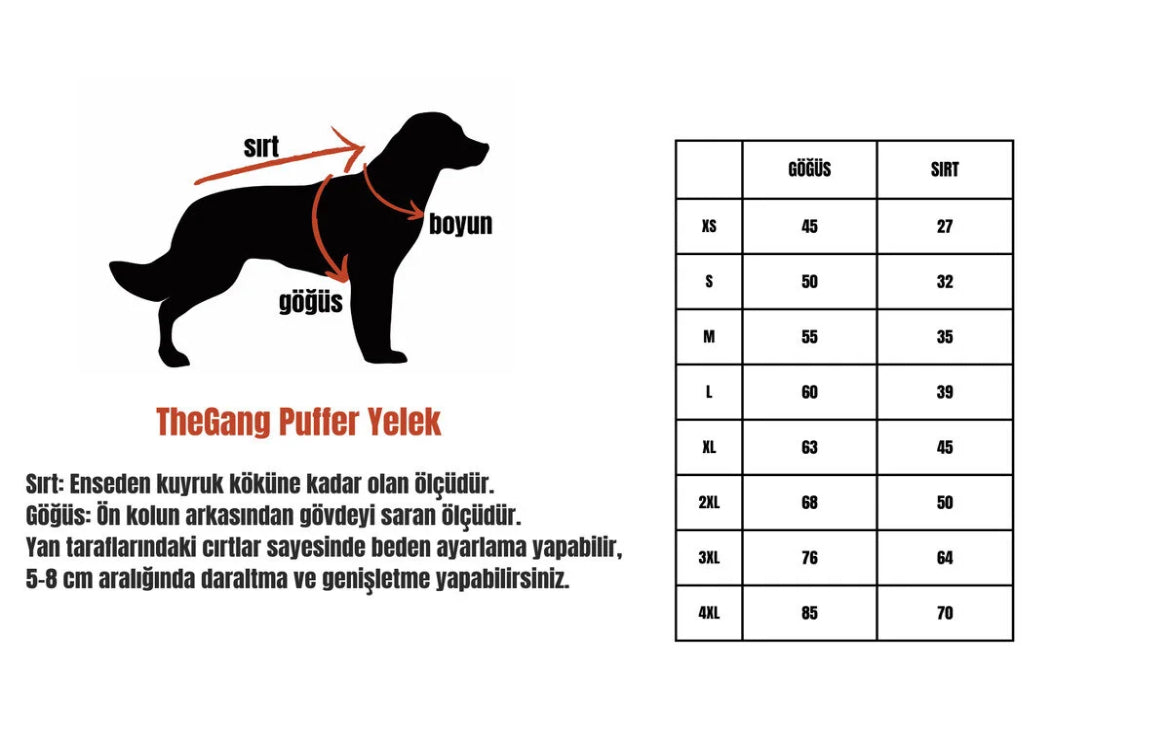 sırt

boyun

göğüs

TheGang Puffer Yelek

Sırt: Enseden kuyruk köküne kadar olan ölçüdür.
Göğüs: Ön kolun arkasından gövdeyi saran ölçüdür.
Yan taraflarındaki cırtlar sayesinde beden ayarlama yapabilir, 5-8 cm aralığında daraltma ve genişletme yapabilirsiniz.

| | GÖĞÜS | SIRT |
|---|---|---|
| XS | 45 | 27 |
| S | 50 | 32 |
| M | 55 | 35 |
| L | 60 | 39 |
| XL | 63 | 45 |
| 2XL | 68 | 50 |
| 3XL | 76 | 64 |
| 4XL | 85 | 70 |